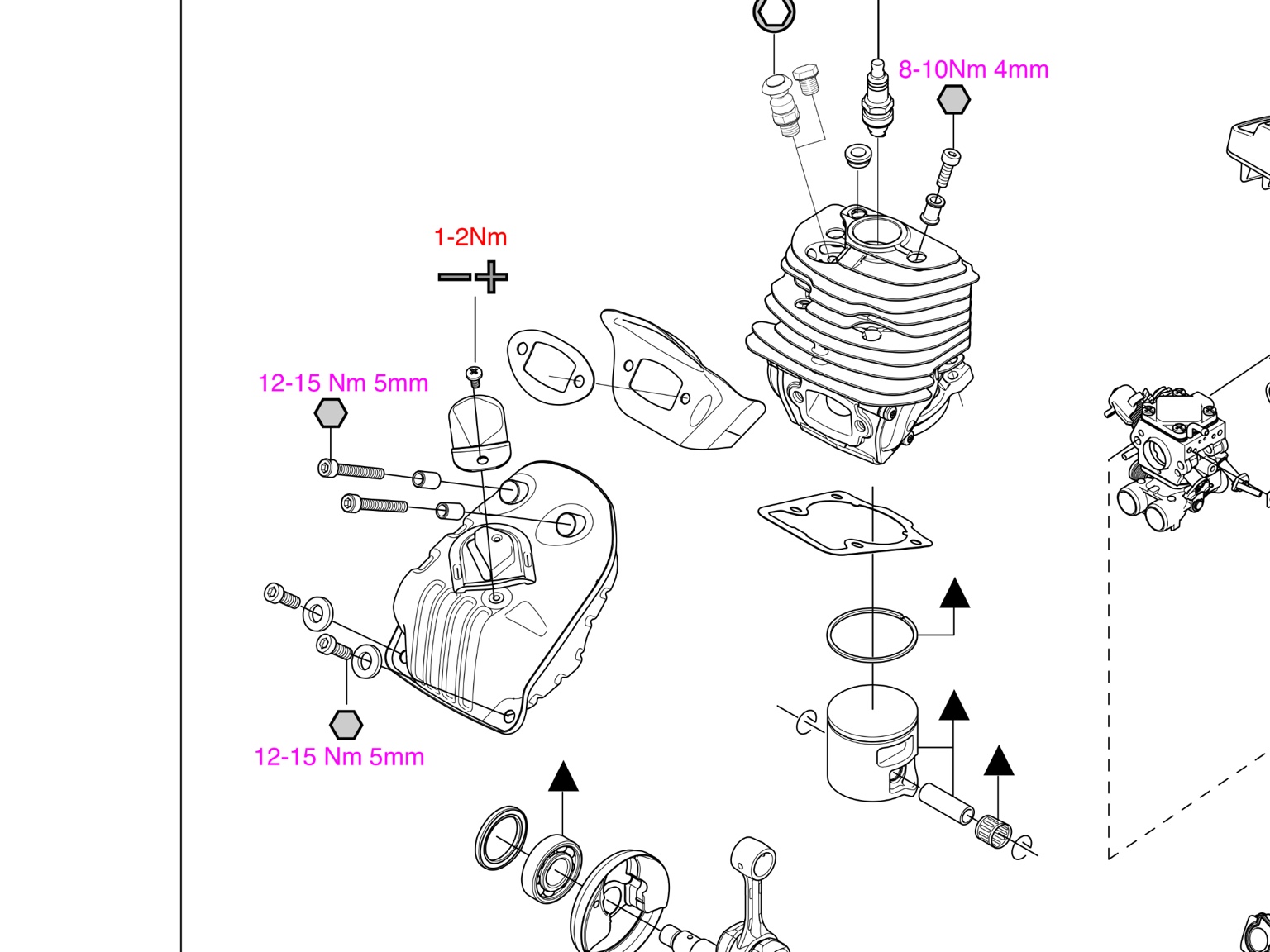 8-10Nm 4mm

1-2Nm

12-15 Nm 5mm

12-15 Nm 5mm