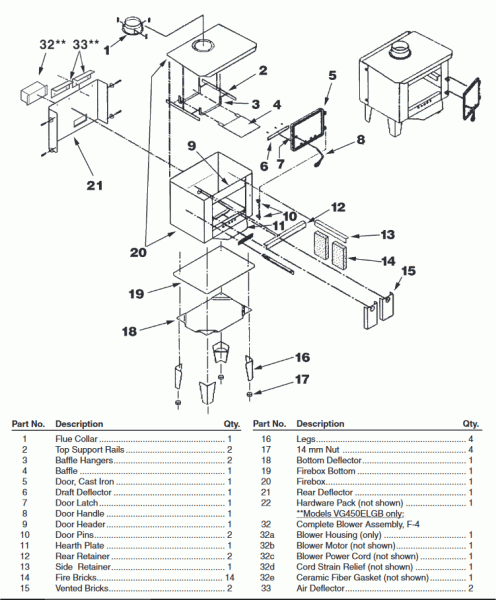 32** 33**

1

2

3

4

5

6

7

8

9

10

11

12

13

14

15

16

17

18

19

20

21

| Part No. | Description | Qty. |
|---|---|---|
| 1 | Flue Collar | 1 |
| 2 | Top Support Rails | 2 |
| 3 | Baffle Hangers | 2 |
| 4 | Baffle | 1 |
| 5 | Door, Cast Iron | 1 |
| 6 | Draft Deflector | 1 |
| 7 | Door Latch | 1 |
| 8 | Door Handle | 1 |
| 9 | Door Header | 1 |
| 10 | Door Pins | 2 |
| 11 | Hearth Plate | 1 |
| 12 | Rear Retainer | 2 |
| 13 | Side Retainer | 1 |
| 14 | Fire Bricks | 14 |
| 15 | Vented Bricks | 2 |

| Part No. | Description | Qty. |
|---|---|---|
| 16 | Legs | 4 |
| 17 | 14 mm Nut | 4 |
| 18 | Bottom Deflector | 1 |
| 19 | Firebox Bottom | 1 |
| 20 | Firebox | 1 |
| 21 | Rear Deflector | 1 |
| 22 | Hardware Pack (not shown) | 1 |
| | **Models VG450ELGB only: | |
| 32 | Complete Blower Assembly, F-4 | |
| 32a | Blower Housing (only) | 1 |
| 32b | Blower Motor (not shown) | 1 |
| 32c | Blower Power Cord (not shown) | 1 |
| 32d | Cord Strain Relief (not shown) | 1 |
| 32e | Ceramic Fiber Gasket (not shown) | 1 |
| 33 | Air Deflector | 2 |