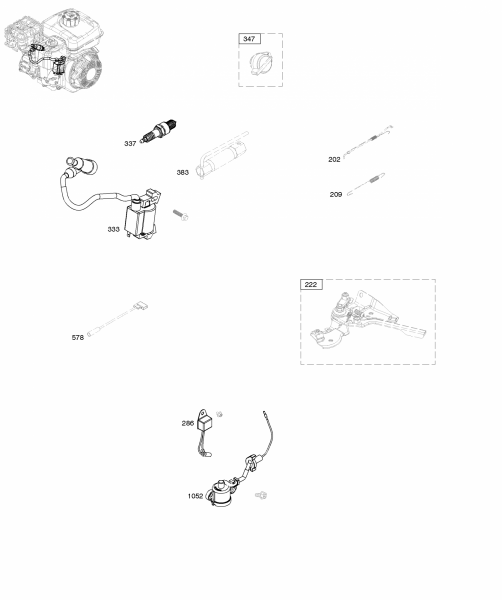 347

337

383

202

209

333

222

578

286

1052