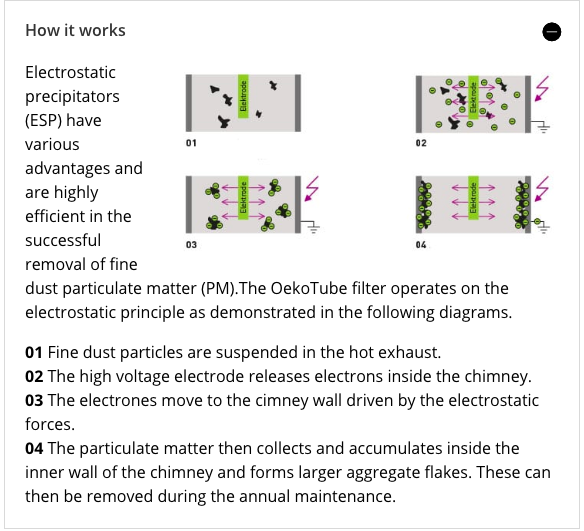 How it works

Electrostatic precipitators (ESP) have various advantages and are highly efficient in the successful removal of fine dust particulate matter (PM).The OekoTube filter operates on the electrostatic principle as demonstrated in the following diagrams.

Elektrode
01

Elektrode
02

Elektrode
03

Elektrode
04

**01** Fine dust particles are suspended in the hot exhaust.
**02** The high voltage electrode releases electrons inside the chimney.
**03** The electrones move to the cimney wall driven by the electrostatic forces.
**04** The particulate matter then collects and accumulates inside the inner wall of the chimney and forms larger aggregate flakes. These can then be removed during the annual maintenance.