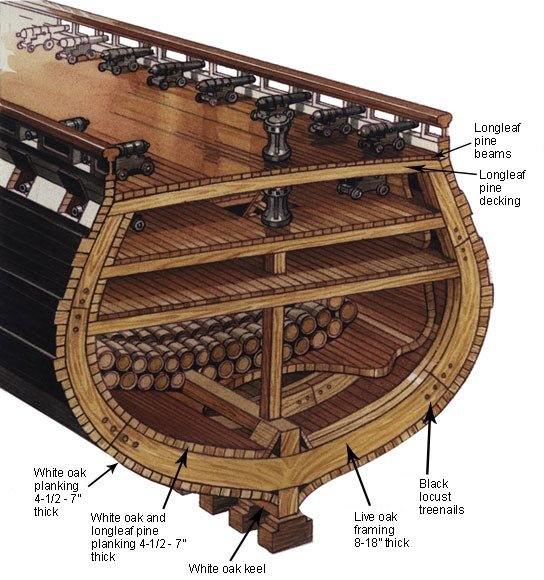 Longleaf pine beams

Longleaf pine decking

White oak planking 4-1/2 - 7" thick

White oak and longleaf pine planking 4-1/2 - 7" thick

White oak keel

Live oak framing 8-18" thick

Black locust treenails