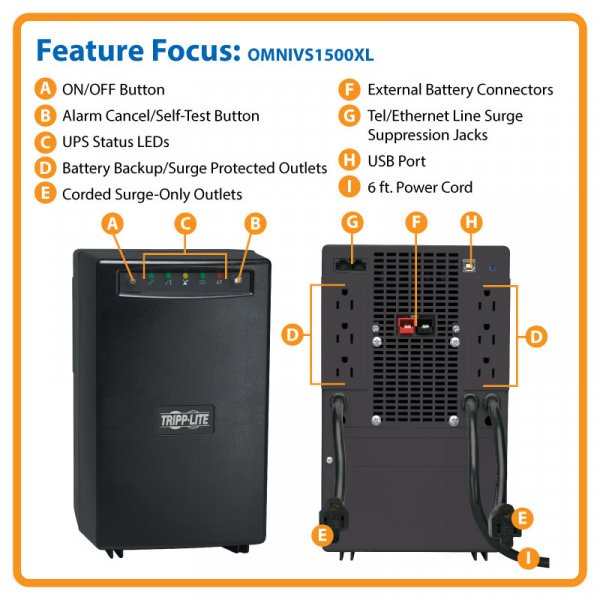 Feature Focus: OMNIVS1500XL

A ON/OFF Button
B Alarm Cancel/Self-Test Button
C UPS Status LEDs
D Battery Backup/Surge Protected Outlets
E Corded Surge-Only Outlets

F External Battery Connectors
G Tel/Ethernet Line Surge Suppression Jacks
H USB Port
I 6 ft. Power Cord

A C B

TRIPP·LITE

G F H

D D

E E

I