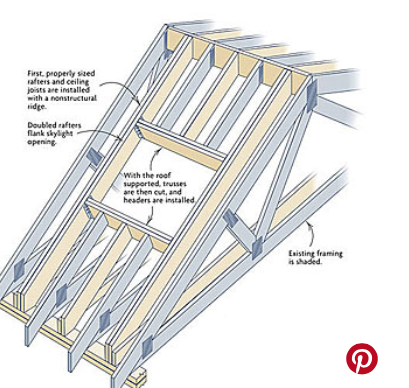 First, properly sized rafters and ceiling joists are installed with a nonstructural ridge.

Doubled rafters flank skylight opening.

With the roof supported, trusses are then cut, and headers are installed.

Existing framing is shaded.